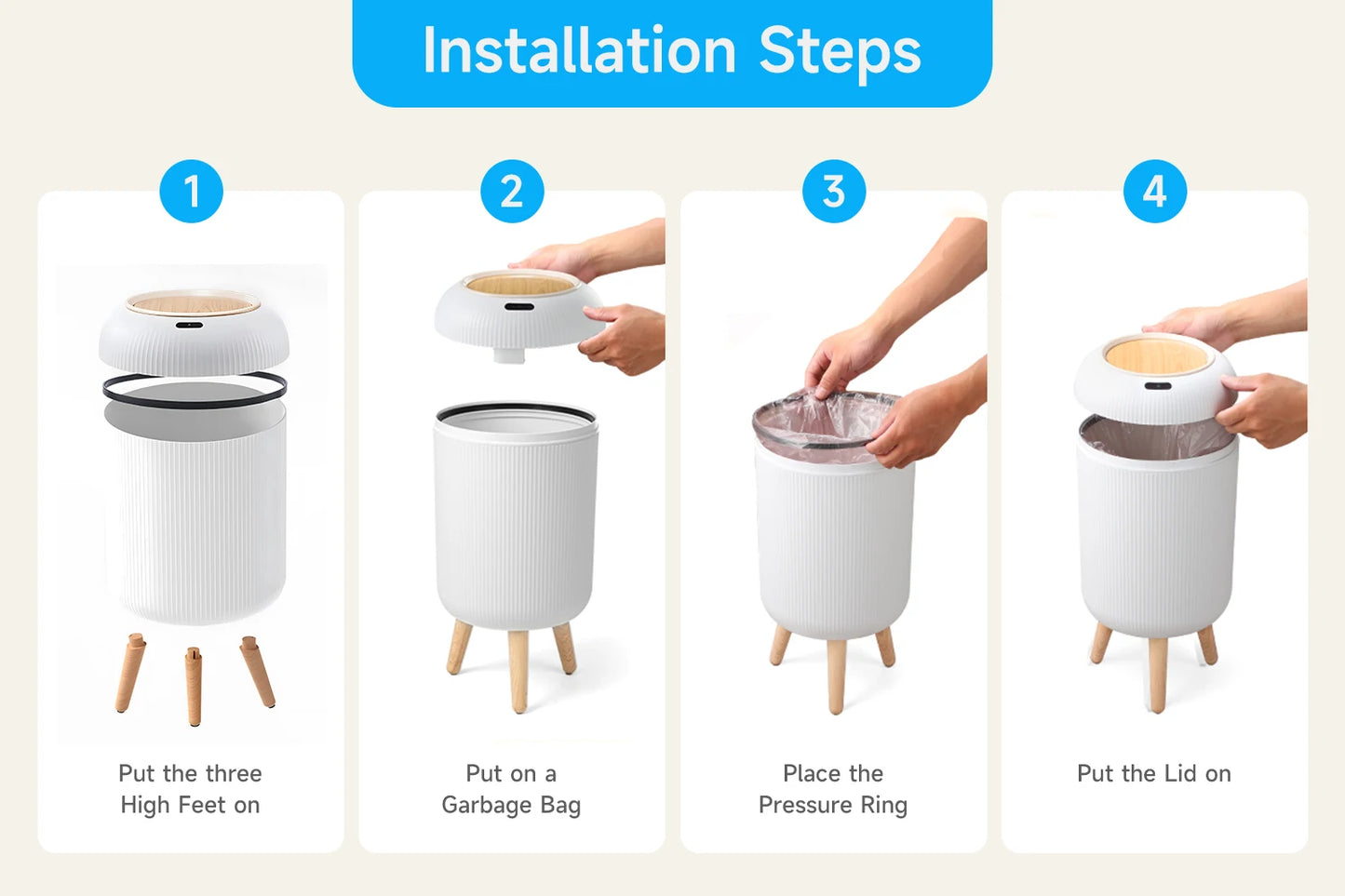 Installation Steps

1

Put the three High Feet on

2

Put on a Garbage Bag

3

Place the Pressure Ring

4

Put the Lid on